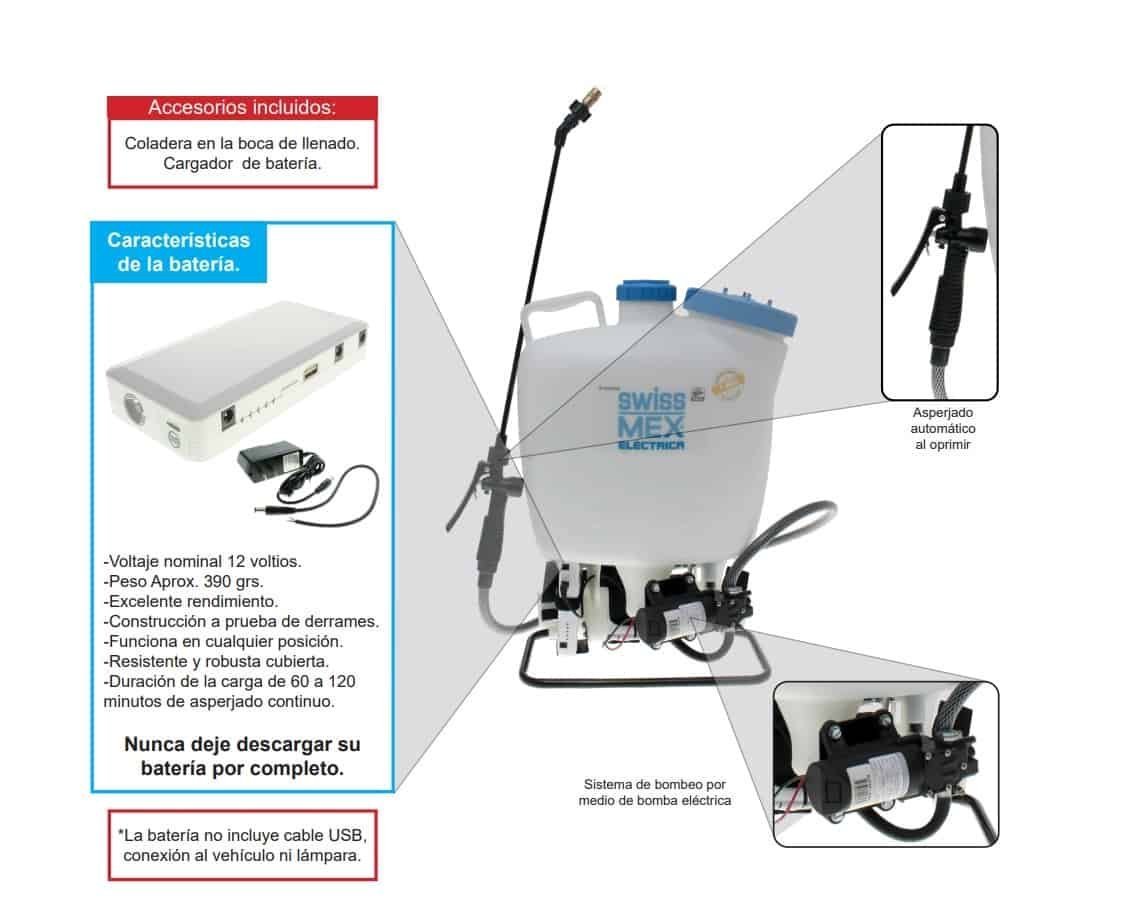 Accesorios incluidos:

Coladera en la boca de llenado.
Cargador de batería.

Características de la batería.

-Voltaje nominal 12 voltios.
-Peso Aprox. 390 grs.
-Excelente rendimiento.
-Construcción a prueba de derrames.
-Funciona en cualquier posición.
-Resistente y robusta cubierta.
-Duración de la carga de 60 a 120 minutos de asperjado continuo.

Nunca deje descargar su batería por completo.

*La batería no incluye cable USB, conexión al vehículo ni lámpara.

SWISS MEX ELÉCTRICA

Asperjado automático al oprimir

Sistema de bombeo por medio de bomba eléctrica